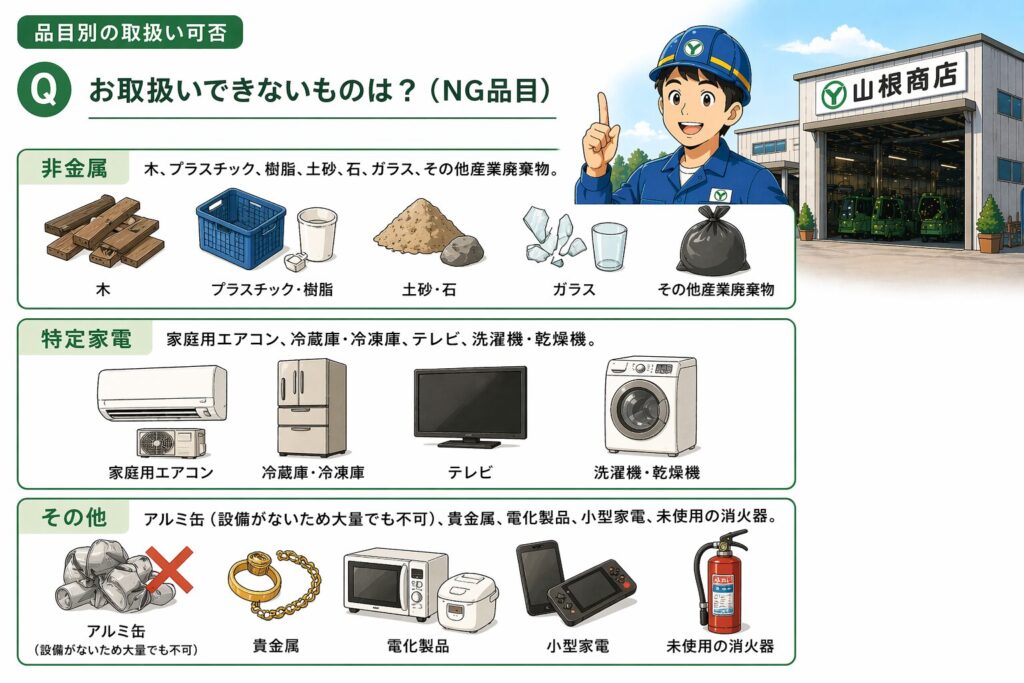 品目別の取扱い可否

Q お取扱いできないものは？（NG品目）

山根商店

非金属 木、プラスチック、樹脂、土砂、石、ガラス、その他産業廃棄物。

木

プラスチック・樹脂

土砂・石

ガラス

その他産業廃棄物

特定家電 家庭用エアコン、冷蔵庫・冷凍庫、テレビ、洗濯機・乾燥機。

家庭用エアコン

冷蔵庫・冷凍庫

テレビ

洗濯機・乾燥機

その他 アルミ缶（設備がないため大量でも不可）、貴金属、電化製品、小型家電、未使用の消火器。

アルミ缶
（設備がないため大量でも不可）

貴金属

電化製品

小型家電

未使用の消火器