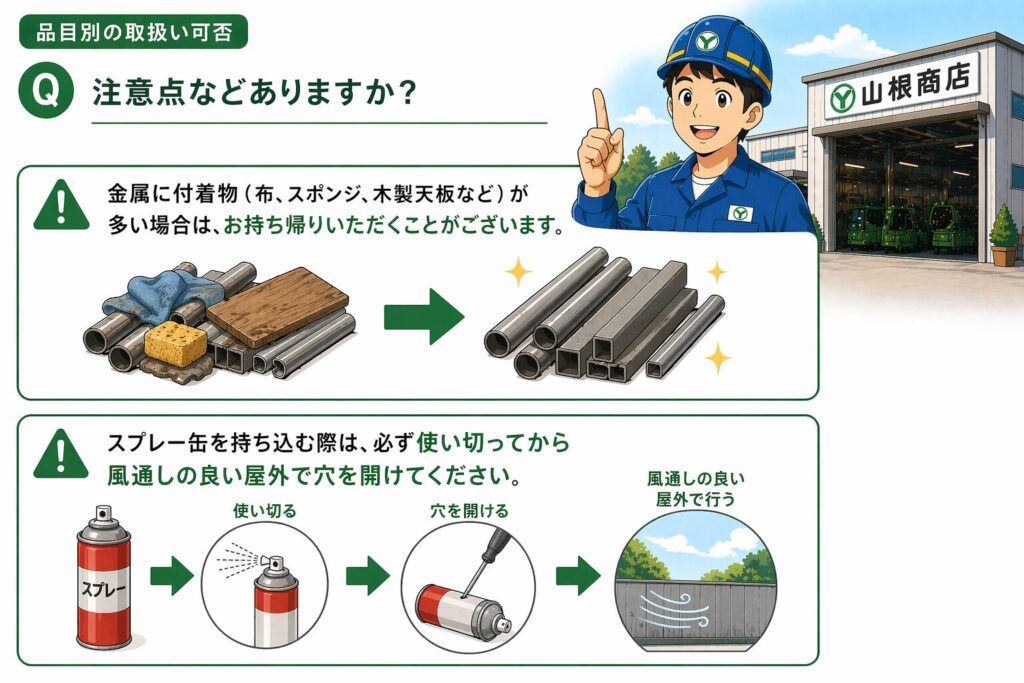 品目別の取扱い可否

Q 注意点などありますか？

山根商店

金属に付着物（布、スポンジ、木製天板など）が多い場合は、お持ち帰りいただくことがございます。

スプレー缶を持ち込む際は、必ず使い切ってから風通しの良い屋外で穴を開けてください。

スプレー

使い切る

穴を開ける

風通しの良い屋外で行う