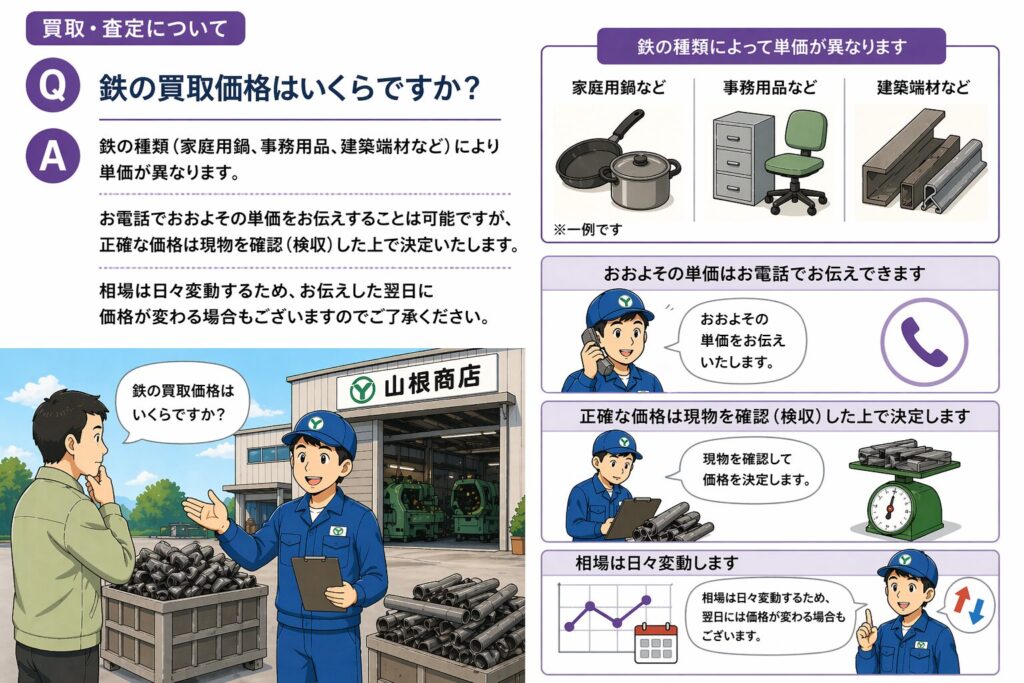 買取・査定について

Q 鉄の買取価格はいくらですか？

A 鉄の種類（家庭用鍋、事務用品、建築端材など）により単価が異なります。

お電話でおおよその単価をお伝えすることは可能ですが、正確な価格は現物を確認（検収）した上で決定いたします。

相場は日々変動するため、お伝えした翌日に価格が変わる場合もございますのでご了承ください。

鉄の買取価格はいくらですか？

山根商店

鉄の種類によって単価が異なります

家庭用鍋など

事務用品など

建築端材など

※一例です

おおよその単価はお電話でお伝えできます

おおよその単価をお伝えいたします。

正確な価格は現物を確認（検収）した上で決定します

現物を確認して価格を決定します。

相場は日々変動します

相場は日々変動するため、翌日には価格が変わる場合もございます。